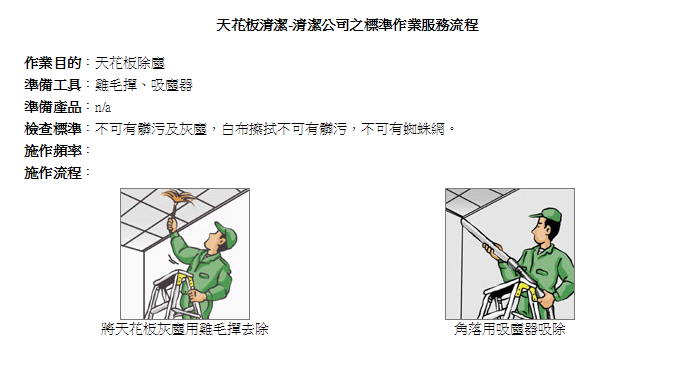 天花板清潔-清潔公司之標準作業服務流程

作業目的：天花板除塵
準備工具：雞毛撢、吸塵器
準備產品：n/a
檢查標準：不可有髒污及灰塵，白布擦拭不可有髒污，不可有蜘蛛網。
施作頻率：
施作流程：

將天花板灰塵用雞毛撢去除

角落用吸塵器吸除