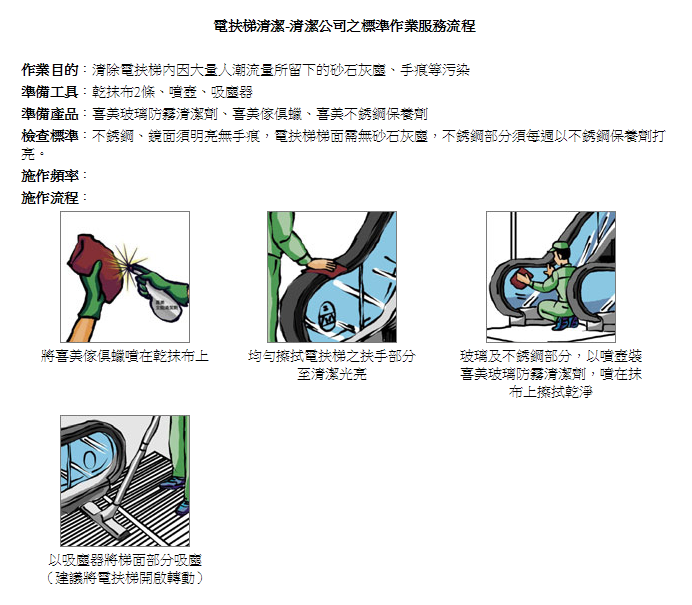 電扶梯清潔-清潔公司之標準作業服務流程

作業目的：清除電扶梯內因大量人潮流量所留下的砂石灰塵、手痕等污染
準備工具：乾抹布2條、噴壺、吸塵器
準備產品：喜美玻璃防霧清潔劑、喜美傢俱蠟、喜美不銹鋼保養劑
檢查標準：不銹鋼、鏡面須明亮無手痕，電扶梯梯面需無砂石灰塵，不銹鋼部分須每週以不銹鋼保養劑打亮。
施作頻率：
施作流程：

將喜美傢俱蠟噴在乾抹布上

均勻擦拭電扶梯之扶手部分至清潔光亮

玻璃及不銹鋼部分，以噴壺裝喜美玻璃防霧清潔劑，噴在抹布上擦拭乾淨

以吸塵器將梯面部分吸塵
（建議將電扶梯開啟轉動）