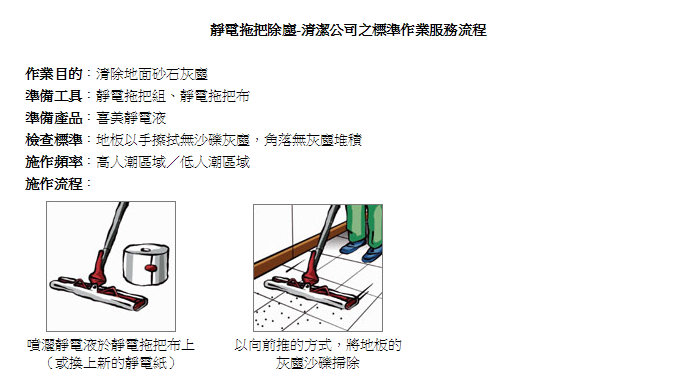 靜電拖把除塵-清潔公司之標準作業服務流程

作業目的：清除地面砂石灰塵
準備工具：靜電拖把組、靜電拖把布
準備產品：喜美靜電液
檢查標準：地板以手擦拭無沙礫灰塵，角落無灰塵堆積
施作頻率：高人潮區域／低人潮區域
施作流程：

噴灑靜電液於靜電拖把布上（或換上新的靜電紙）

以向前推的方式，將地板的灰塵沙礫掃除