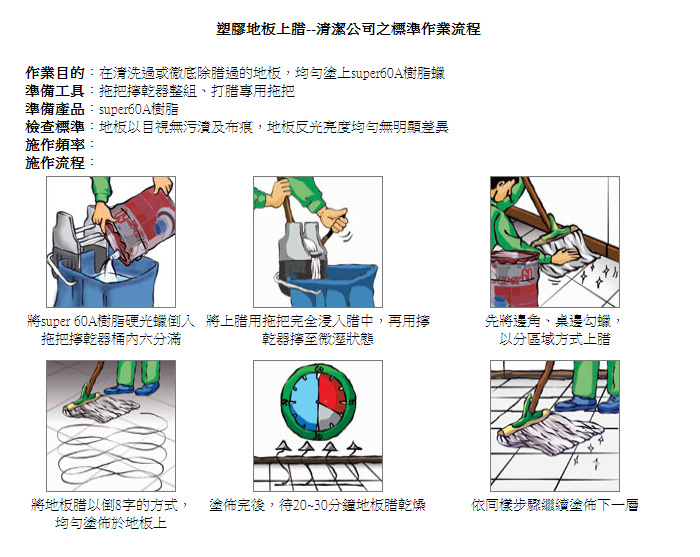 塑膠地板上腊--清潔公司之標準作業流程

作業目的：在清洗過或徹底除腊過的地板，均勻塗上super60A樹脂蠟
準備工具：拖把擰乾器整組、打腊專用拖把
準備產品：super60A樹脂
檢查標準：地板以目視無污漬及布痕，地板反光亮度均勻無明顯差異
施作頻率：
施作流程：

將super 60A樹脂硬光蠟倒入拖把擰乾器桶內六分滿

將上腊用拖把完全浸入腊中，再用擰乾器擰至微溼狀態

先將邊角、桌邊勾蠟，以分區域方式上腊

將地板腊以倒8字的方式，均勻塗佈於地板上

塗佈完後，待20~30分鐘地板腊乾燥

依同樣步驟繼續塗佈下一層