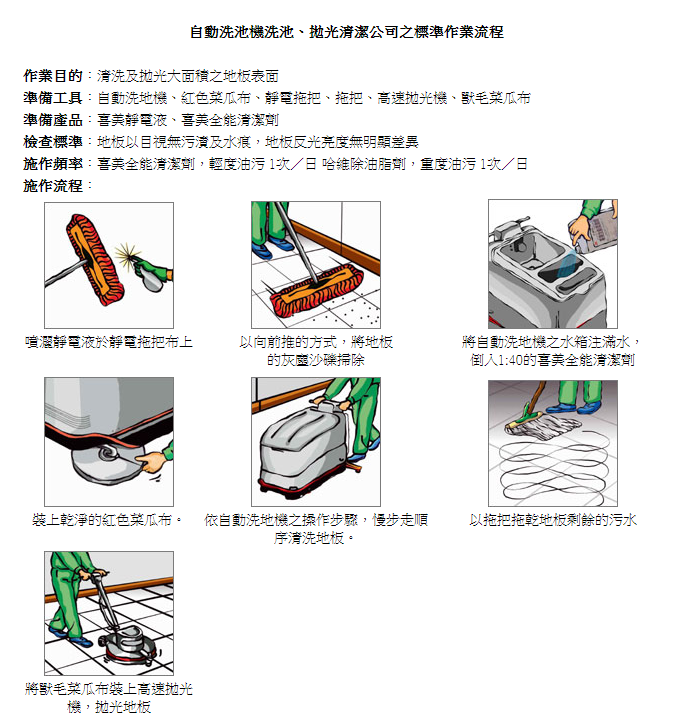 自動洗池機洗池、拋光清潔公司之標準作業流程

作業目的：清洗及拋光大面積之地板表面
準備工具：自動洗地機、紅色菜瓜布、靜電拖把、拖把、高速拋光機、獸毛菜瓜布
準備產品：喜美靜電液、喜美全能清潔劑
檢查標準：地板以目視無污漬及水痕，地板反光亮度無明顯差異
施作頻率：喜美全能清潔劑，輕度油污 1次／日 哈維除油脂劑，重度油污 1次／日
施作流程：

噴灑靜電液於靜電拖把布上

以向前推的方式，將地板的灰塵沙礫掃除

將自動洗地機之水箱注滿水，倒入1:40的喜美全能清潔劑

裝上乾淨的紅色菜瓜布。

依自動洗地機之操作步驟，慢步走順序清洗地板。

以拖把拖乾地板剩餘的污水

將獸毛菜瓜布裝上高速拋光機，拋光地板