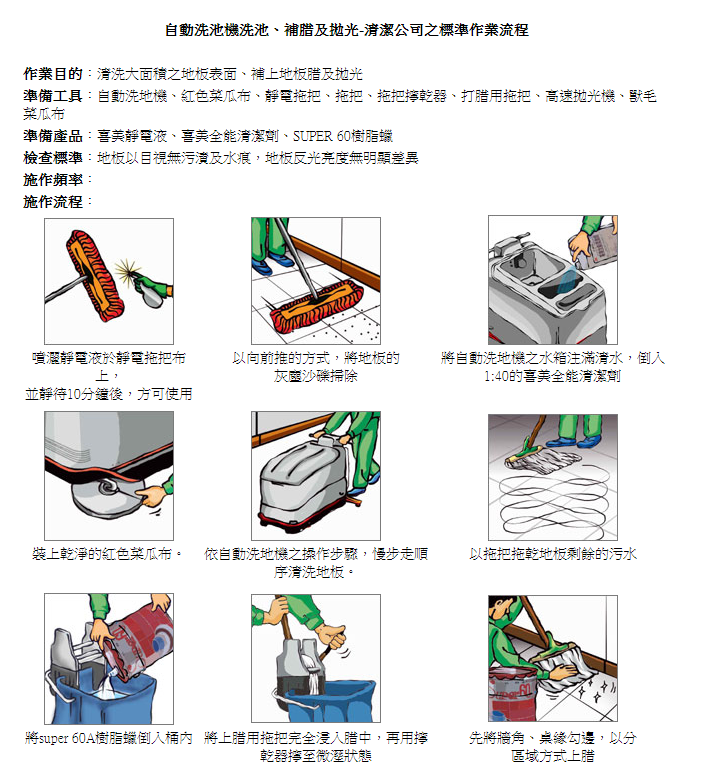 自動洗池機洗池、補腊及拋光-清潔公司之標準作業流程

作業目的：清洗大面積之地板表面、補上地板腊及拋光

準備工具：自動洗地機、紅色菜瓜布、靜電拖把、拖把、拖把擰乾器、打腊用拖把、高速拋光機、獸毛菜瓜布

準備產品：喜美靜電液、喜美全能清潔劑、SUPER 60樹脂蠟

檢查標準：地板以目視無污漬及水痕，地板反光亮度無明顯差異

施作頻率：

施作流程：

噴灑靜電液於靜電拖把布上，並靜待10分鐘後，方可使用

以向前推的方式，將地板的灰塵沙礫掃除

將自動洗地機之水箱注滿清水，倒入1:40的喜美全能清潔劑

裝上乾淨的紅色菜瓜布。

依自動洗地機之操作步驟，慢步走順序清洗地板。

以拖把拖乾地板剩餘的污水

將super 60A樹脂蠟倒入桶內

將上腊用拖把完全浸入腊中，再用擰乾器擰至微溼狀態

先將牆角、桌緣勾邊，以分區域方式上腊