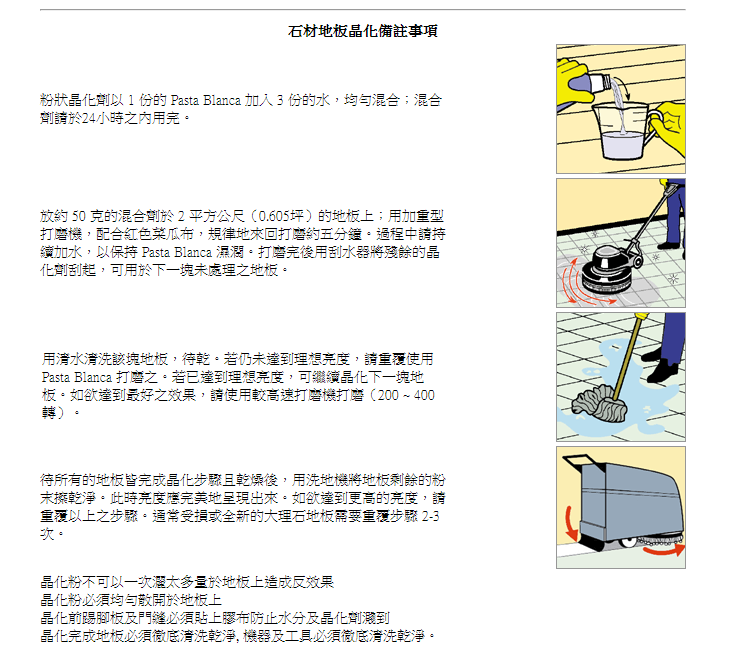 石材地板晶化備註事項

粉狀晶化劑以 1 份的 Pasta Blanca 加入 3 份的水，均勻混合；混合劑請於24小時之內用完。

放約 50 克的混合劑於 2 平方公尺（0.605坪）的地板上；用加重型打磨機，配合紅色菜瓜布，規律地來回打磨約五分鐘。過程中請持續加水，以保持 Pasta Blanca 濕潤。打磨完後用刮水器將殘餘的晶化劑刮起，可用於下一塊未處理之地板。

用清水清洗該塊地板，待乾。若仍未達到理想亮度，請重覆使用 Pasta Blanca 打磨之。若已達到理想亮度，可繼續晶化下一塊地板。如欲達到最好之效果，請使用較高速打磨機打磨（200 ~ 400 轉）。

待所有的地板皆完成晶化步驟且乾燥後，用洗地機將地板剩餘的粉末擦乾淨。此時亮度應完美地呈現出來。如欲達到更高的亮度，請重覆以上之步驟。通常受損或全新的大理石地板需要重覆步驟 2-3 次。

晶化粉不可以一次灑太多量於地板上造成反效果
晶化粉必須均勻散開於地板上
晶化前踢腳板及門縫必須貼上膠布防止水分及晶化劑濺到
晶化完成地板必須徹底清洗乾淨, 機器及工具必須徹底清洗乾淨。